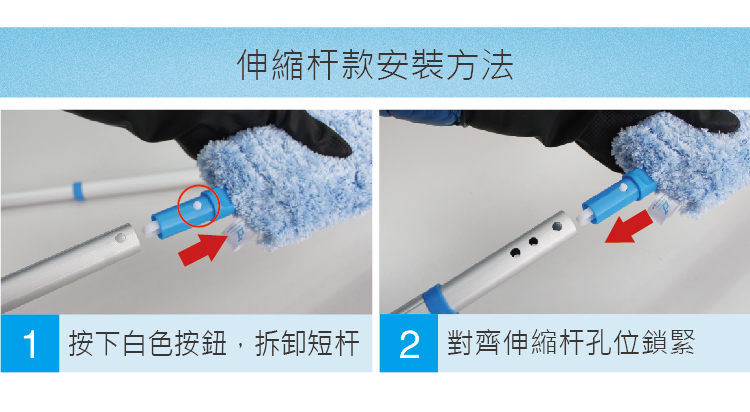 伸縮杆款安裝方法

1 按下白色按鈕，拆卸短杆

2 對齊伸縮杆孔位鎖緊